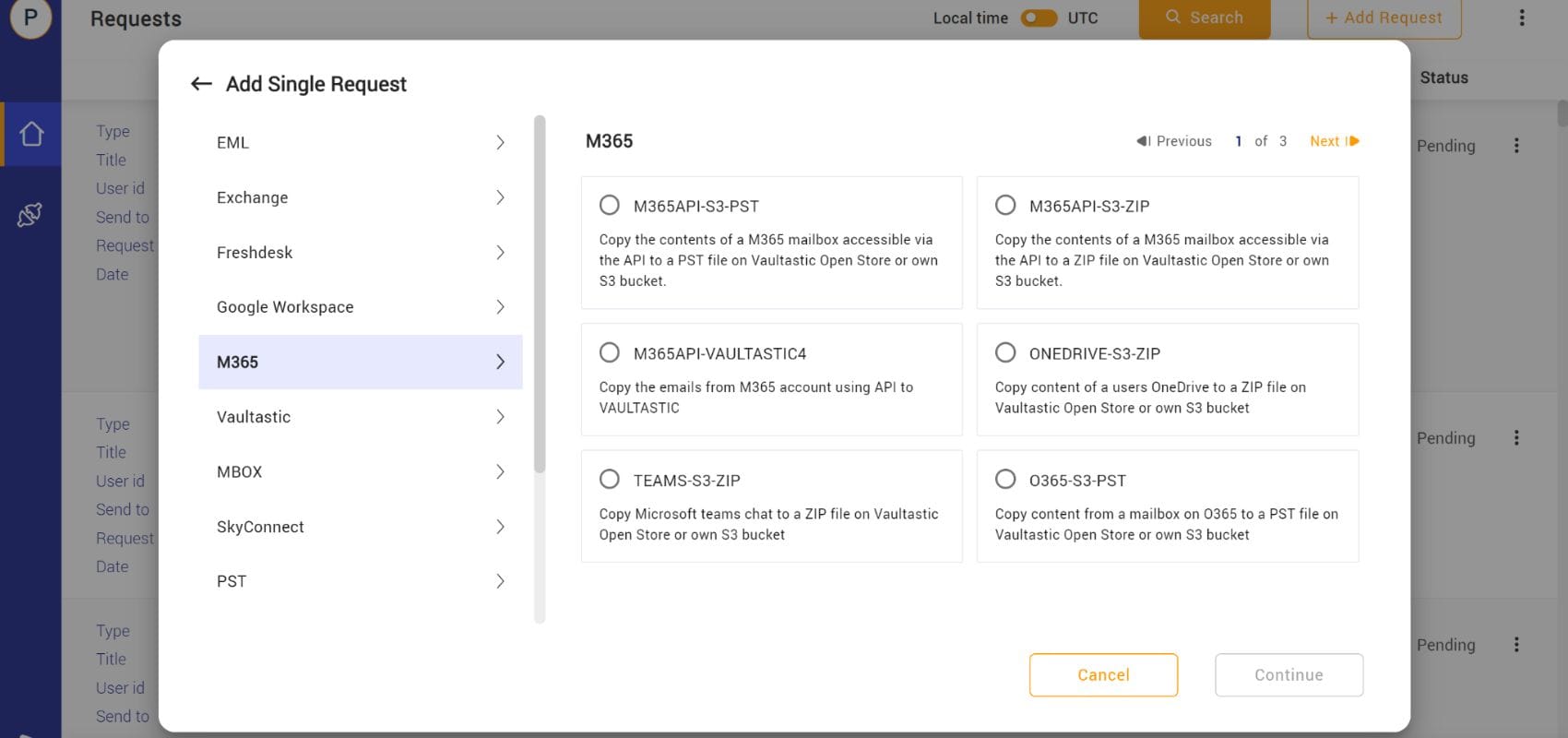 P

Requests

Local time UTC

Search

+ Add Request

Status

Type
Title
User id
Send to
Request
Date

Pending

Type
Title
User id
Send to
Request
Date

Pending

Type
Title
User id
Send to

Pending

Add Single Request

EML

Exchange

Freshdesk

Google Workspace

M365

Vaultastic

MBOX

SkyConnect

PST

M365

Previous 1 of 3 Next

M365API-S3-PST

Copy the contents of a M365 mailbox accessible via the API to a PST file on Vaultastic Open Store or own S3 bucket.

M365API-S3-ZIP

Copy the contents of a M365 mailbox accessible via the API to a ZIP file on Vaultastic Open Store or own S3 bucket.

M365API-VAULTASTIC4

Copy the emails from M365 account using API to VAULTASTIC

ONEDRIVE-S3-ZIP

Copy content of a users OneDrive to a ZIP file on Vaultastic Open Store or own S3 bucket

TEAMS-S3-ZIP

Copy Microsoft teams chat to a ZIP file on Vaultastic Open Store or own S3 bucket

O365-S3-PST

Copy content from a mailbox on O365 to a PST file on Vaultastic Open Store or own S3 bucket

Cancel

Continue